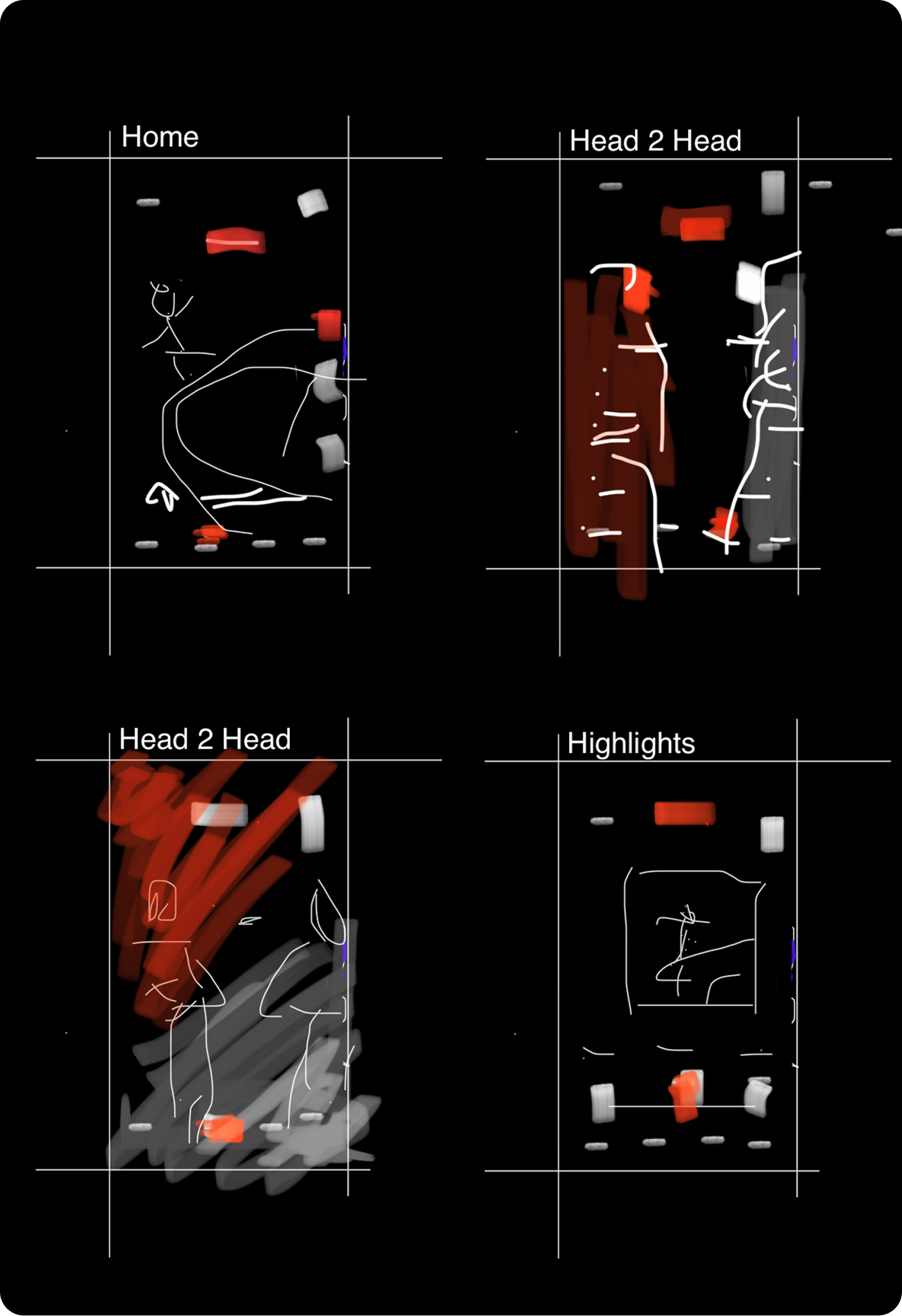 Home

Head 2 Head

Head 2 Head

Highlights